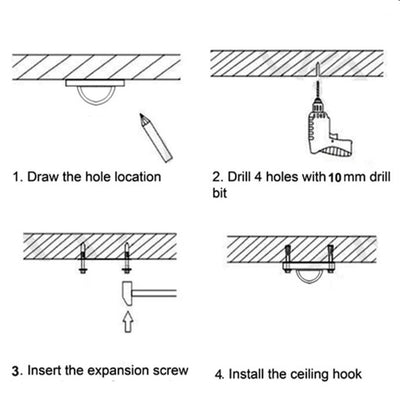 1. Draw the hole location

2. Drill 4 holes with 10 mm drill bit

3. Insert the expansion screw

4. Install the ceiling hook